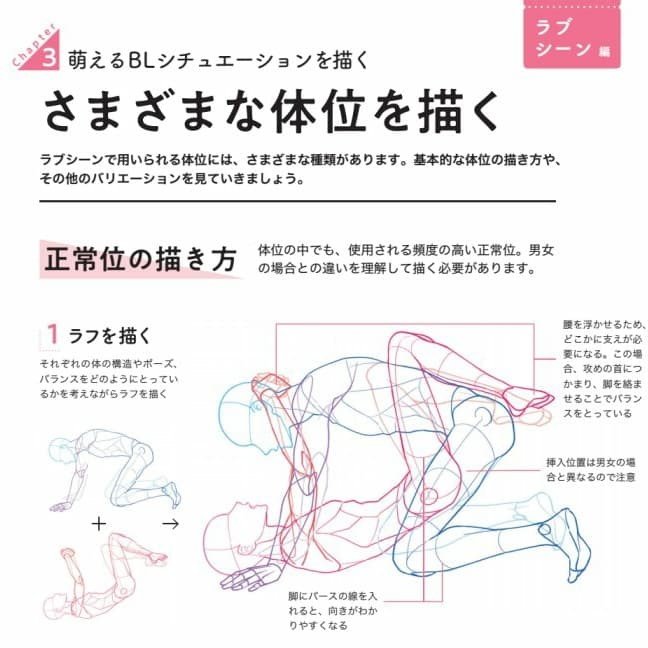 Chapter 3 萌えるBLシチュエーションを描く

ラブシーン編

さまざまな体位を描く

ラブシーンで用いられる体位には、さまざまな種類があります。基本的な体位の描き方や、その他のバリエーションを見ていきましょう。

正常位の描き方

体位の中でも、使用される頻度の高い正常位。男女の場合との違いを理解して描く必要があります。

1 ラフを描く

それぞれの体の構造やポーズ、バランスをどのようにとっているかを考えながらラフを描く

+ →

腰を浮かせるため、どこかに支えが必要になる。この場合、攻めの首につかまり、脚を絡ませることでバランスをとっている

挿入位置は男女の場合と異なるので注意

脚にパースの線を入れると、向きがわかりやすくなる